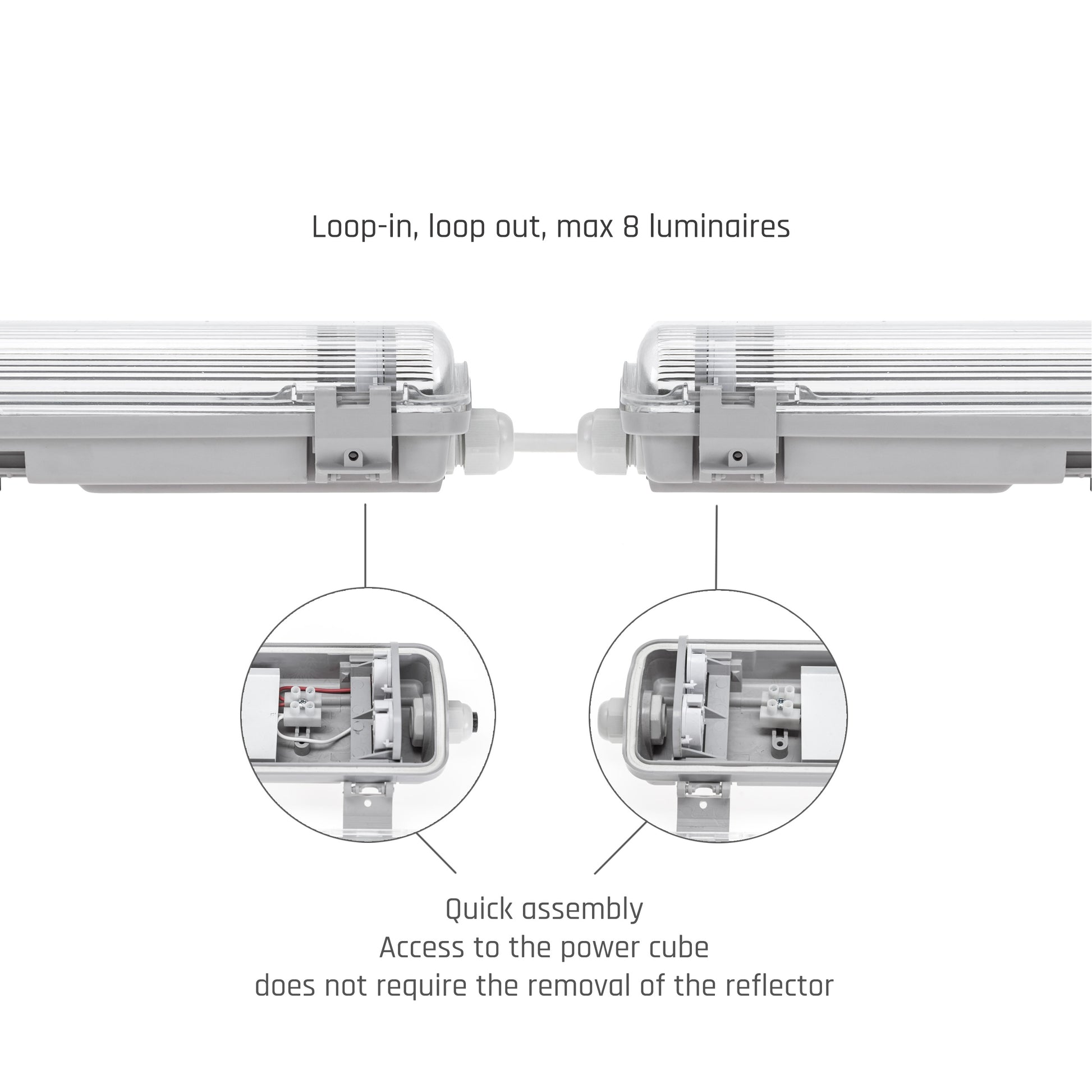 Loop-in, loop out, max 8 luminaires

Quick assembly
Access to the power cube
does not require the removal of the reflector