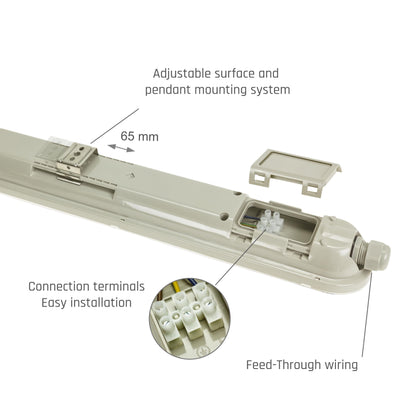 Adjustable surface and pendant mounting system

65 mm

Connection terminals
Easy installation

Feed-Through wiring