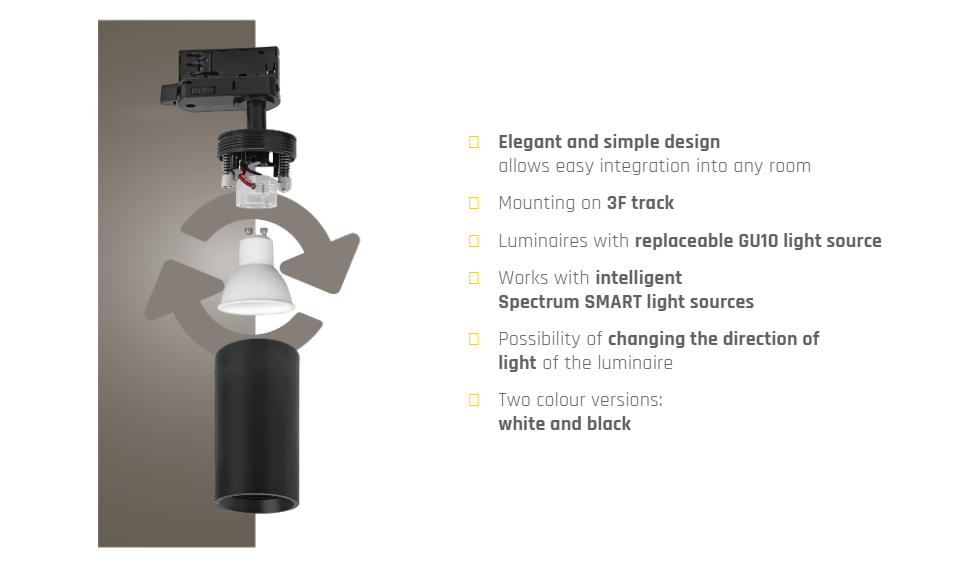 Elegant and simple design
allows easy integration into any room

Mounting on 3F track

Luminaires with replaceable GU10 light source

Works with intelligent
Spectrum SMART light sources

Possibility of changing the direction of light of the luminaire

Two colour versions:
white and black